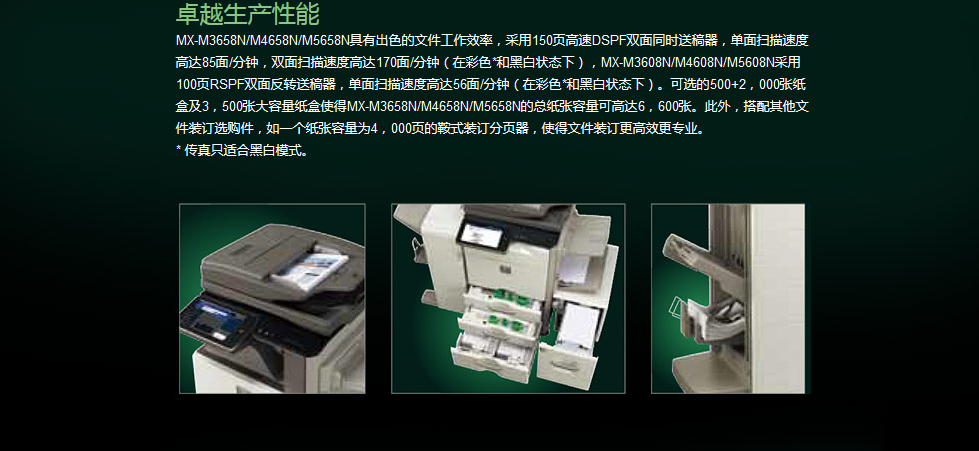 卓越生产性能

MX-M3658N/M4658N/M5658N具有出色的文件工作效率，采用150页高速DSPF双面同时送稿器，单面扫描速度高达85面/分钟，双面扫描速度高达170面/分钟（在彩色*和黑白状态下），MX-M3608N/M4608N/M5608N采用100页RSPF双面反转送稿器，单面扫描速度高达56面/分钟（在彩色*和黑白状态下）。可选的500+2，000张纸盒及3，500张大容量纸盒使得MX-M3658N/M4658N/M5658N的总纸张容量可高达6，600张。此外，搭配其他文件装订选购件，如一个纸张容量为4，000页的鞍式装订分页器，使得文件装订更高效更专业。
* 传真只适合黑白模式。